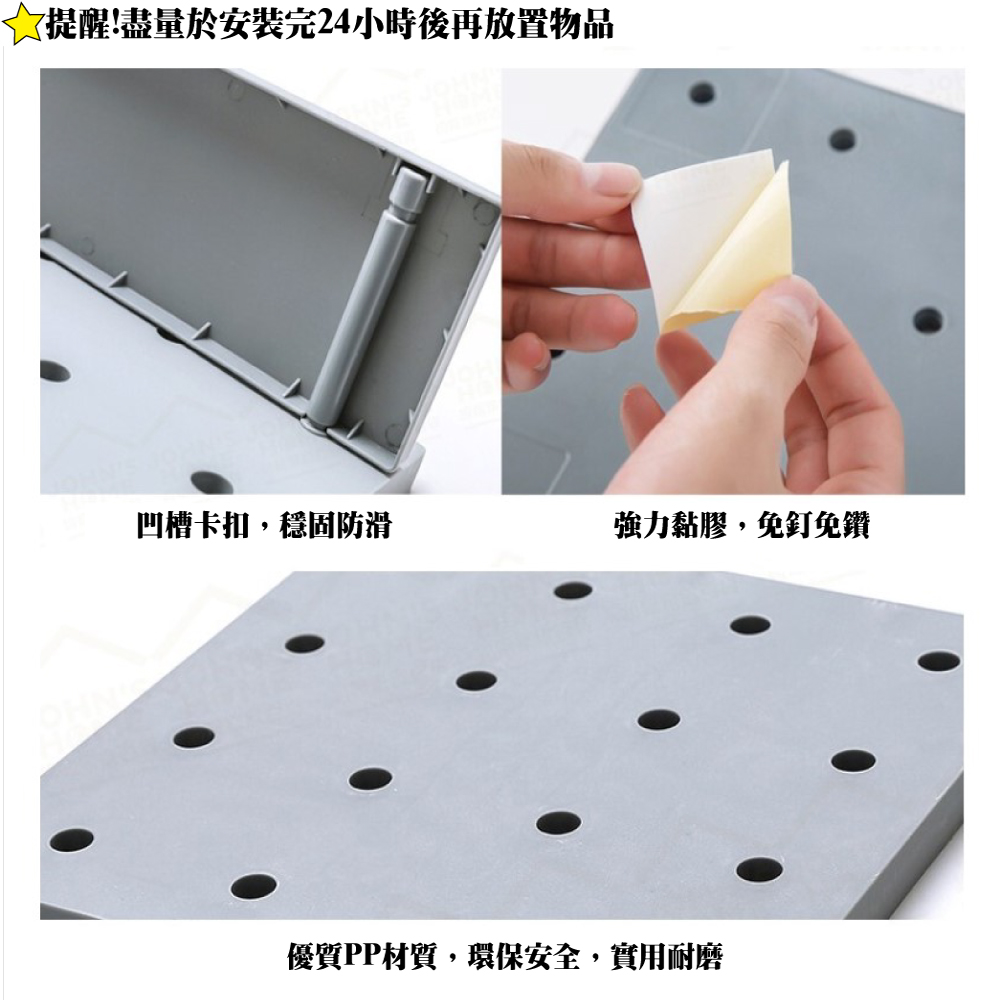 提醒!盡量於安裝完24小時後再放置物品

凹槽卡扣，穩固防滑

強力黏膠，免釘免鑽

優質PP材質，環保安全，實用耐磨