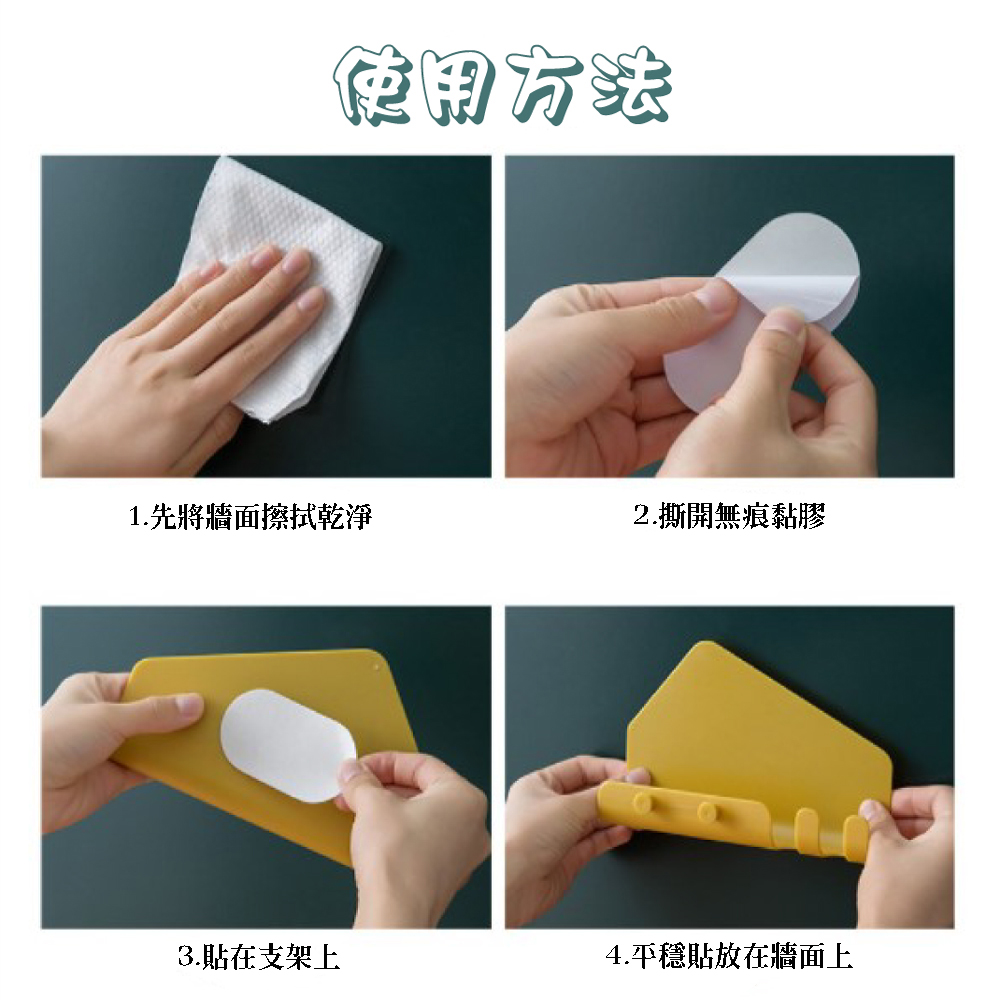 使用方法

1.先將牆面擦拭乾淨

2.撕開無痕黏膠

3.貼在支架上

4.平穩貼放在牆面上