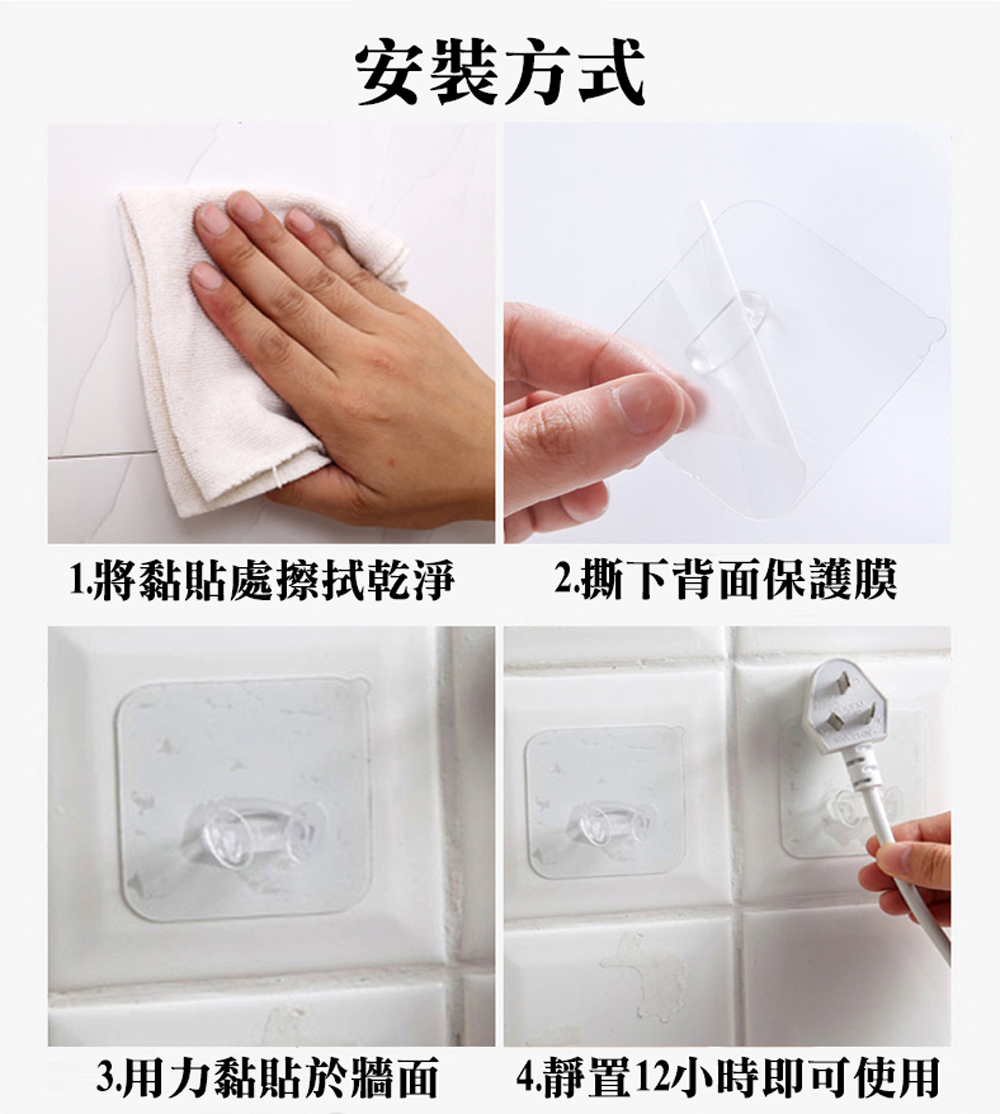 安裝方式

1.將黏貼處擦拭乾淨

2.撕下背面保護膜

3.用力黏貼於牆面

4.靜置12小時即可使用